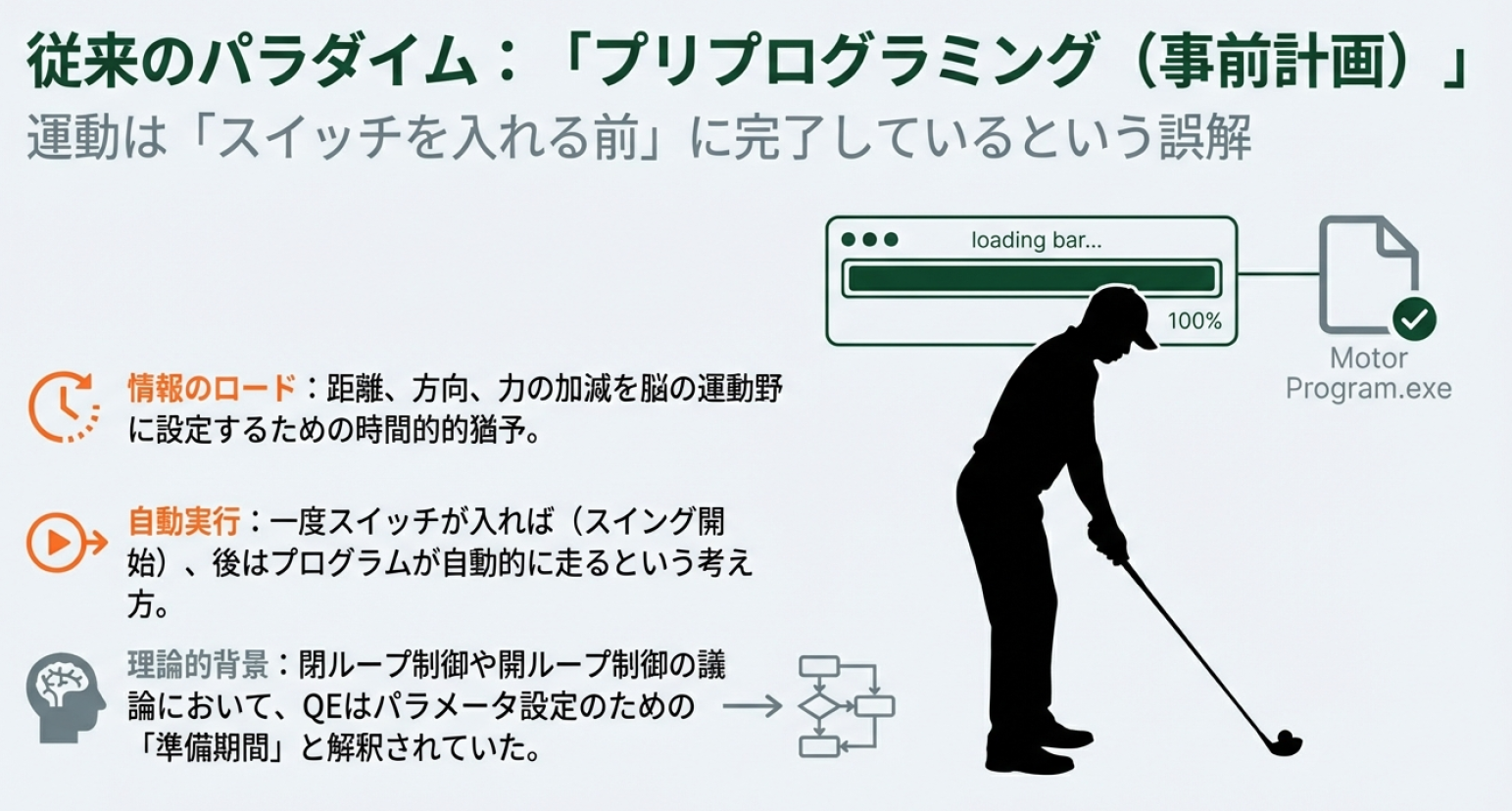 従来のパラダイム：「プリプログラミング（事前計画）」
運動は「スイッチを入れる前」に完了しているという誤解

loading bar...

100%

Motor Program.exe

情報のロード：距離、方向、力の加減を脳の運動野に設定するための時間的猶予。

自動実行：一度スイッチが入れば（スイング開始）、後はプログラムが自動的に走るという考え方。

理論的背景：閉ループ制御や開ループ制御の議論において、QEはパラメータ設定のための「準備期間」と解釈されていた。